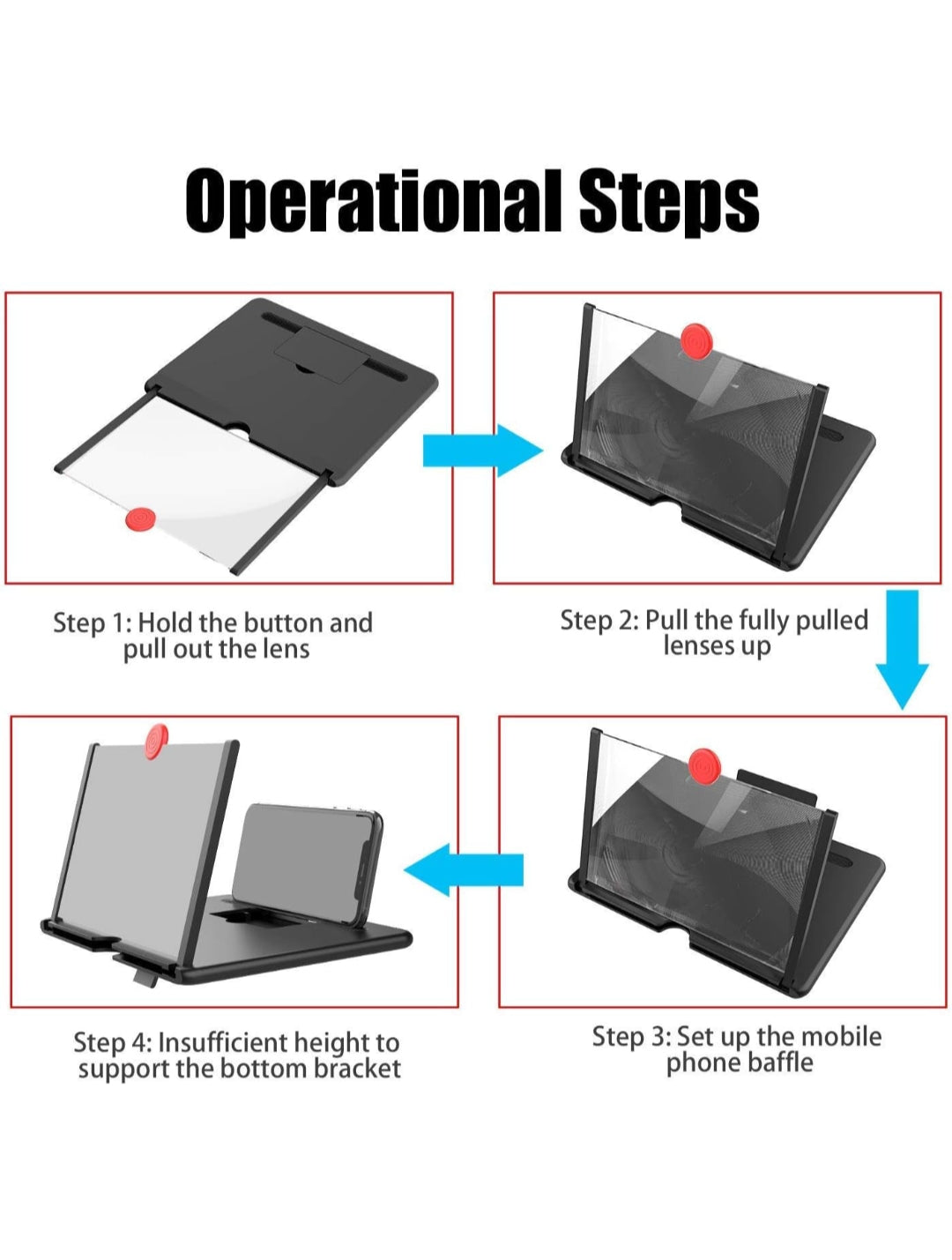 Operational Steps

Step 1: Hold the button and pull out the lens

Step 2: Pull the fully pulled lenses up

Step 3: Set up the mobile phone baffle

Step 4: Insufficient height to support the bottom bracket